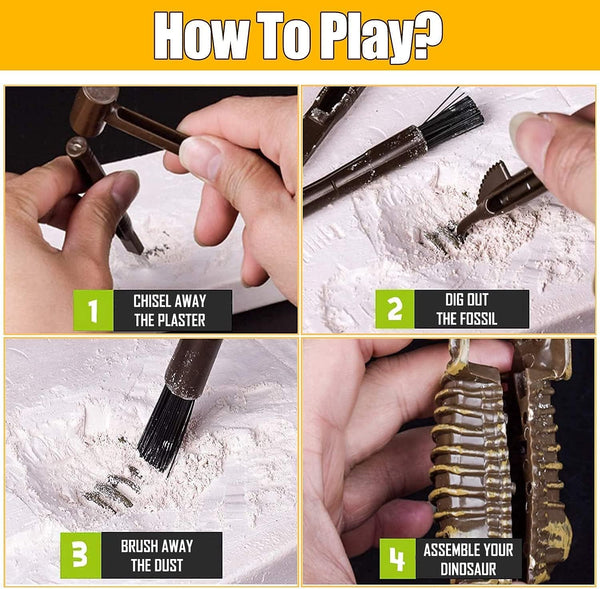 How To Play?

1 CHISEL AWAY THE PLASTER

2 DIG OUT THE FOSSIL

3 BRUSH AWAY THE DUST

4 ASSEMBLE YOUR DINOSAUR